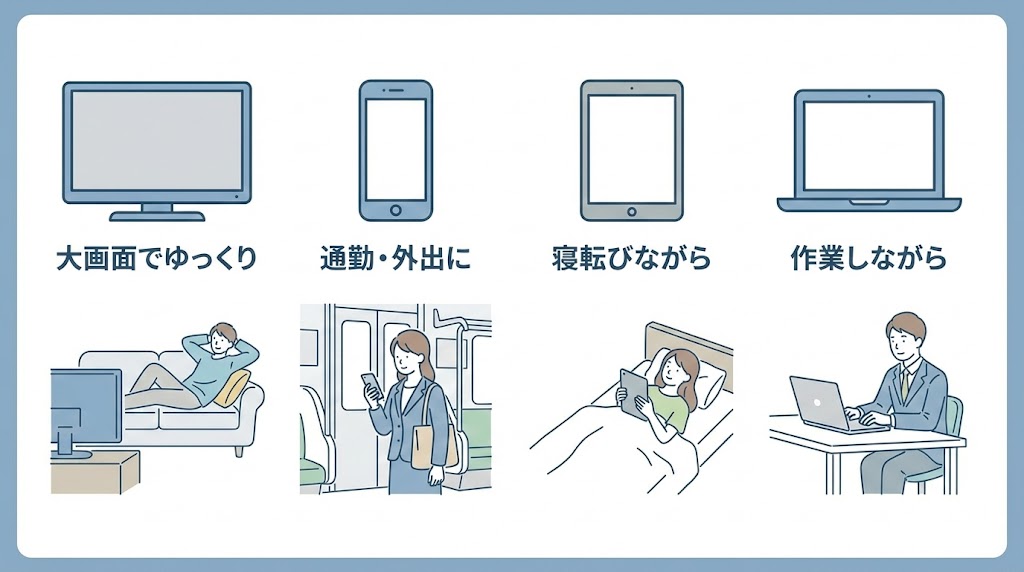 大画面でゆっくり

通勤・外出に

寝転びながら

作業しながら