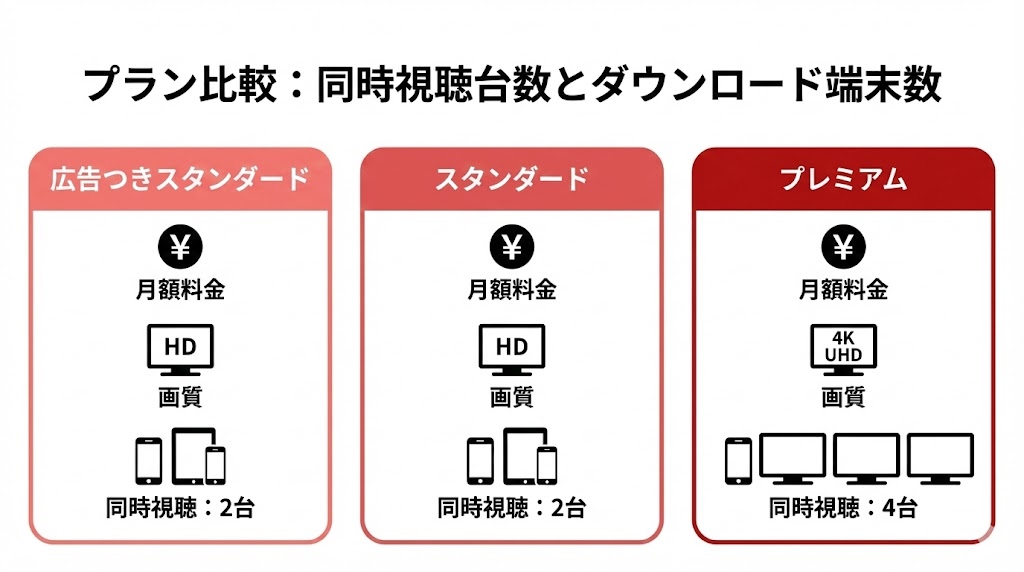 プラン比較：同時視聴台数とダウンロード端末数

広告つきスタンダード

¥

月額料金

HD

画質

同時視聴：2台

スタンダード

¥

月額料金

HD

画質

同時視聴：2台

プレミアム

¥

月額料金

4K UHD

画質

同時視聴：4台