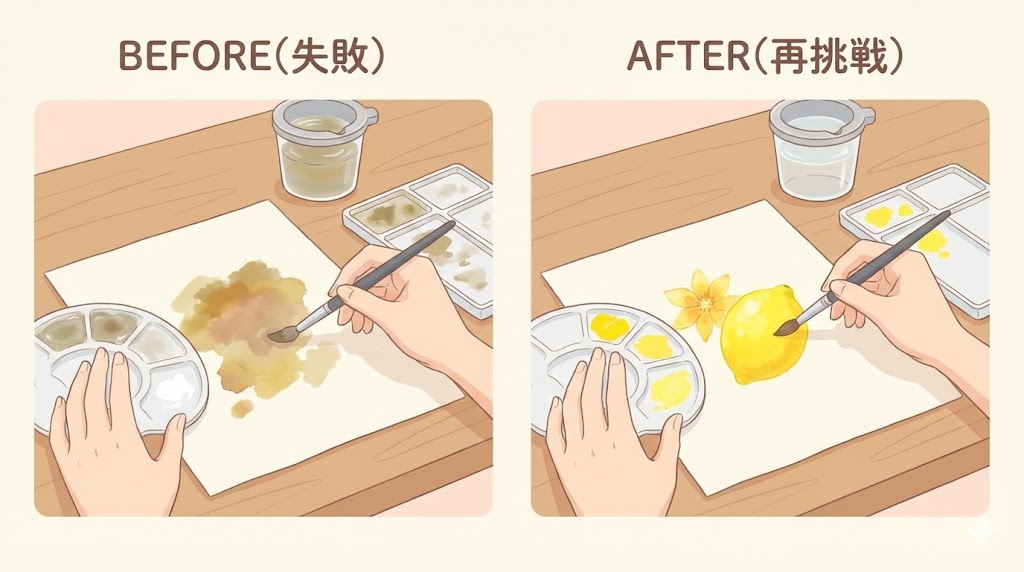 BEFORE(失敗)

AFTER(再挑戦)